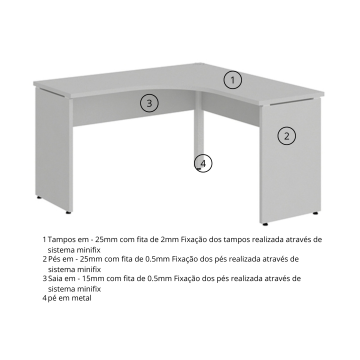 1

3

2

4

1 Tampos em - 25mm com fita de 2mm Fixação dos tampos realizada através de sistema minifix
2 Pés em - 25mm com fita de 0.5mm Fixação dos pés realizada através de sistema minifix
3 Saia em - 15mm com fita de 0.5mm Fixação dos pés realizada através de sistema minifix
4 pé em metal